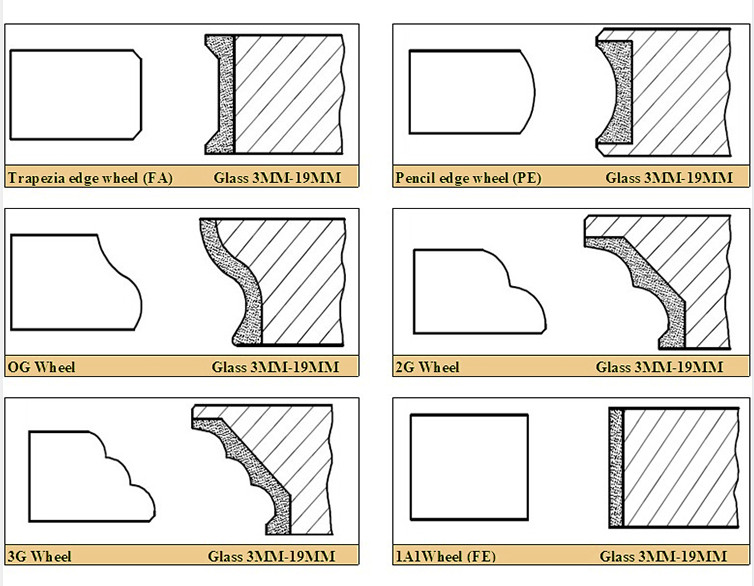 Trapezia edge wheel (FA) Glass 3MM-19MM

Pencil edge wheel (PE) Glass 3MM-19MM

OG Wheel Glass 3MM-19MM

2G Wheel Glass 3MM-19MM

3G Wheel Glass 3MM-19MM

1A1Wheel (FE) Glass 3MM-19MM