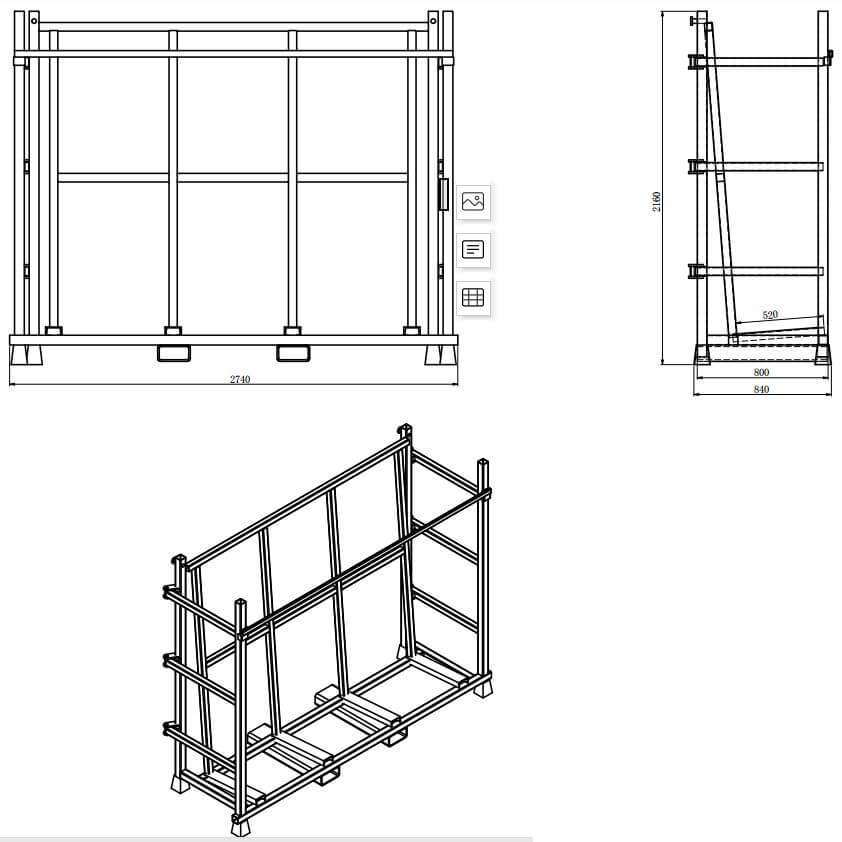 2740

2160

520

800

840